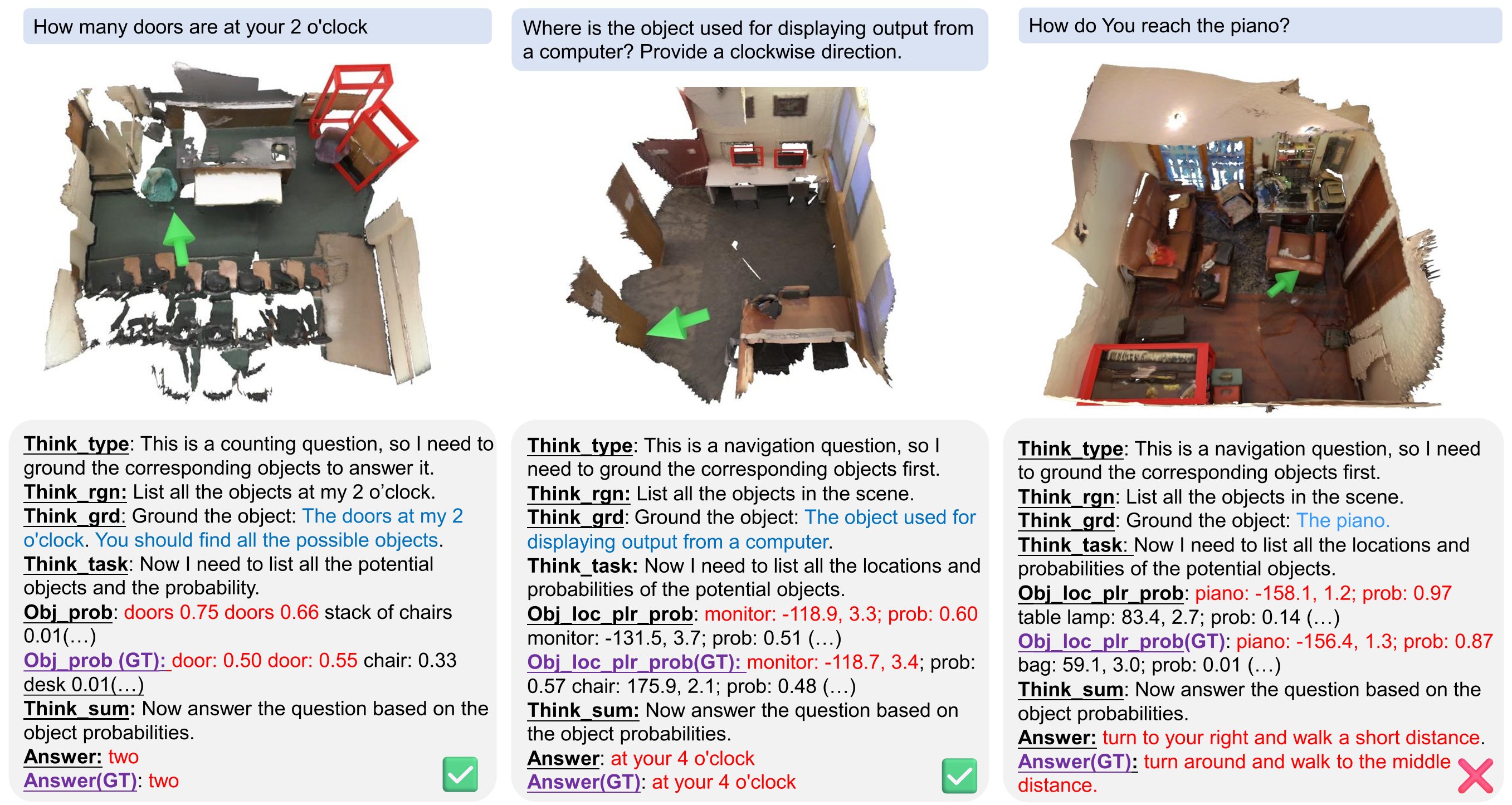 How many doors are at your 2 o'clock

Think_type: This is a counting question, so I need to ground the corresponding objects to answer it.
Think_rgn: List all the objects at my 2 o'clock.
Think_grd: Ground the object: The doors at my 2 o'clock. You should find all the possible objects.
Think_task: Now I need to list all the potential objects and the probability.
Obj_prob: doors 0.75 doors 0.66 stack of chairs 0.01(…)
Obj_prob (GT): door: 0.50 door: 0.55 chair: 0.33 desk 0.01(…)
Think_sum: Now answer the question based on the object probabilities.
Answer: two
Answer(GT): two

Where is the object used for displaying output from a computer? Provide a clockwise direction.

Think_type: This is a navigation question, so I need to ground the corresponding objects first.
Think_rgn: List all the objects in the scene.
Think_grd: Ground the object: The object used for displaying output from a computer.
Think_task: Now I need to list all the locations and probabilities of the potential objects.
Obj_loc_plr_prob: monitor: -118.9, 3.3; prob: 0.60 monitor: -131.5, 3.7; prob: 0.51 (…)
Obj_loc_plr_prob(GT): monitor: -118.7, 3.4; prob: 0.57 chair: 175.9, 2.1; prob: 0.48 (…)
Think_sum: Now answer the question based on the object probabilities.
Answer: at your 4 o'clock
Answer(GT): at your 4 o'clock

How do You reach the piano?

Think_type: This is a navigation question, so I need to ground the corresponding objects first.
Think_rgn: List all the objects in the scene.
Think_grd: Ground the object: The piano.
Think_task: Now I need to list all the locations and probabilities of the potential objects.
Obj_loc_plr_prob: piano: -158.1, 1.2; prob: 0.97 table lamp: 83.4, 2.7; prob: 0.14 (…)
Obj_loc_plr_prob(GT): piano: -156.4, 1.3; prob: 0.87 bag: 59.1, 3.0; prob: 0.01 (…)
Think_sum: Now answer the question based on the object probabilities.
Answer: turn to your right and walk a short distance.
Answer(GT): turn around and walk to the middle distance.